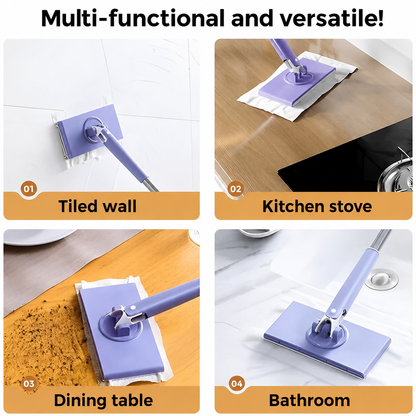 Multi-functional and versatile!

01
Tiled wall

02
Kitchen stove

03
Dining table

04
Bathroom