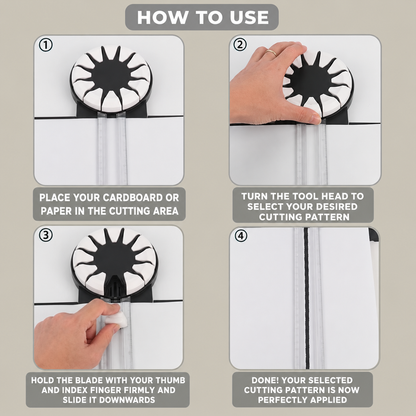 HOW TO USE

①

PLACE YOUR CARDBOARD OR PAPER IN THE CUTTING AREA

②

TURN THE TOOL HEAD TO SELECT YOUR DESIRED CUTTING PATTERN

③

HOLD THE BLADE WITH YOUR THUMB AND INDEX FINGER FIRMLY AND SLIDE IT DOWNWARDS

④

DONE! YOUR SELECTED CUTTING PATTERN IS NOW PERFECTLY APPLIED